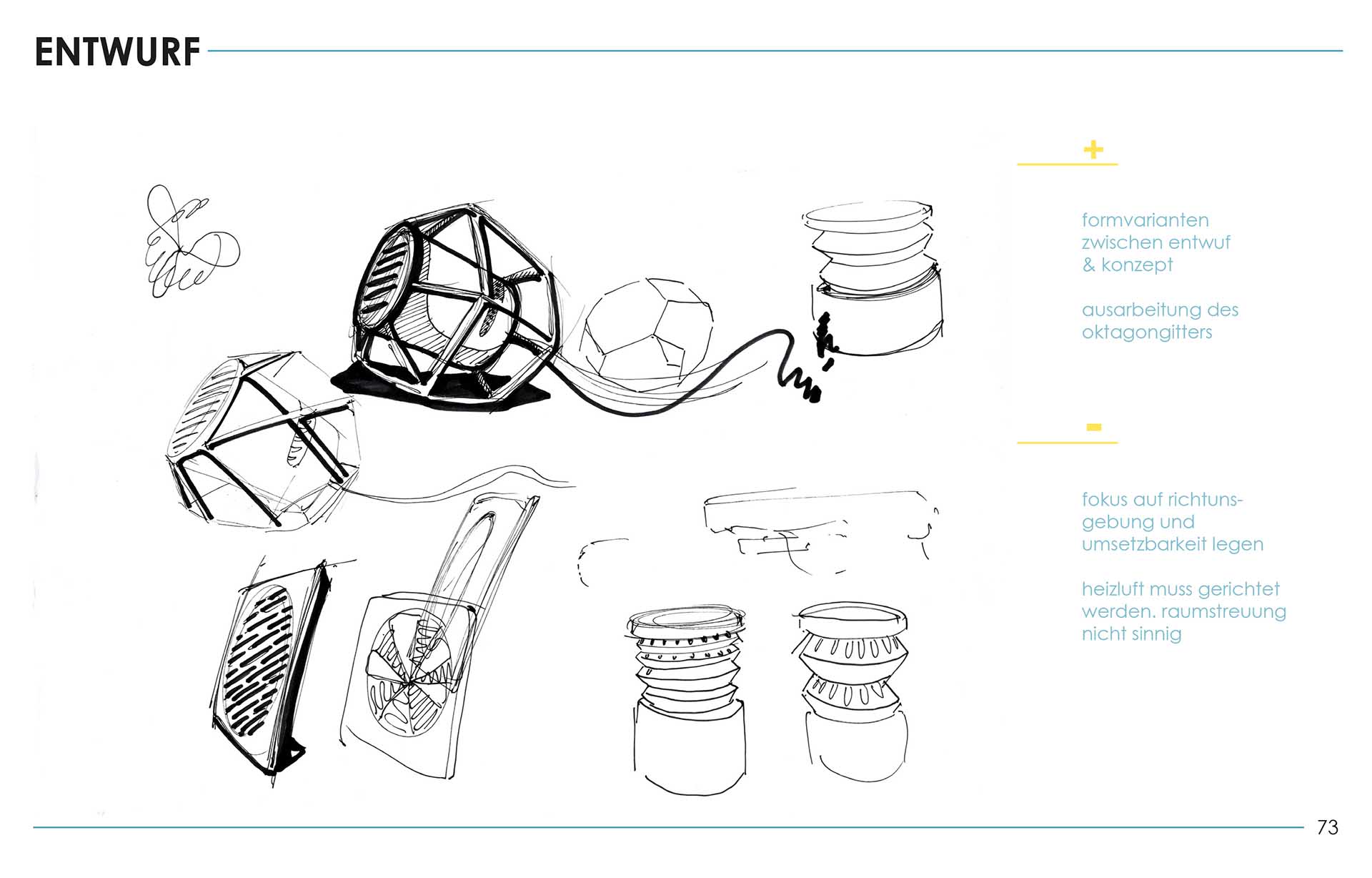 ENTWURF

+

formvarianten zwischen entwuf & konzept

ausarbeitung des oktagongitters

-

fokus auf richtunsgebung und umsetzbarkeit legen

heizluft muss gerichtet werden. raumstreuung nicht sinnig

73